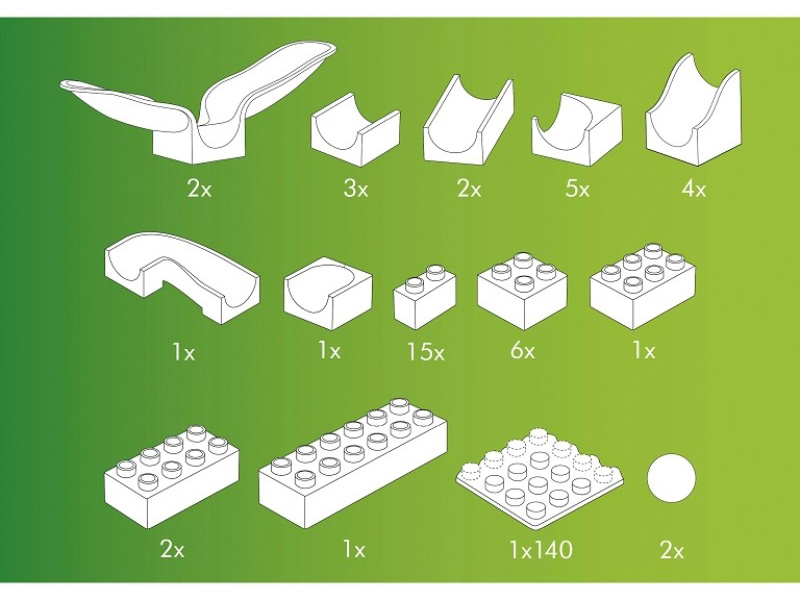 2x 3x 2x 5x 4x

1x 1x 15x 6x 1x

2x 1x 1x140 2x