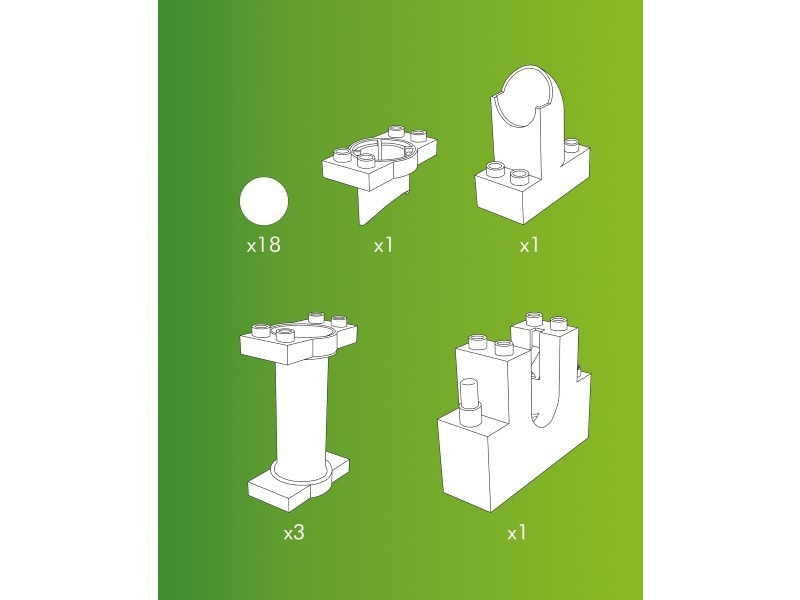 x18
x1
x1

x3
x1