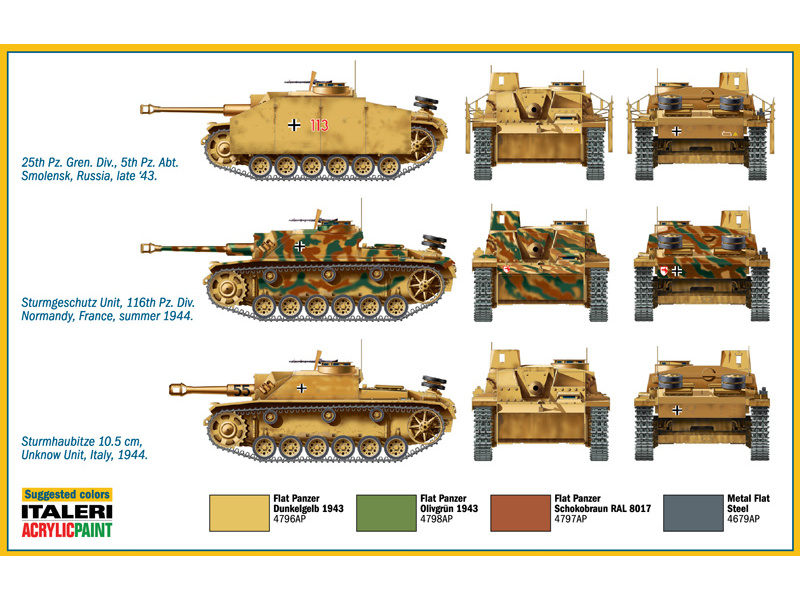 113

25th Pz. Gren. Div., 5th Pz. Abt.
Smolensk, Russia, late '43.

Sturmgeschutz Unit, 116th Pz. Div.
Normandy, France, summer 1944.

55

Sturmhaubitze 10.5 cm,
Unknow Unit, Italy, 1944.

Suggested colors
ITALERI
ACRYLICPAINT

Flat Panzer
Dunkelgelb 1943
4796AP

Flat Panzer
Olivgrün 1943
4798AP

Flat Panzer
Schokobraun RAL 8017
4797AP

Metal Flat
Steel
4679AP