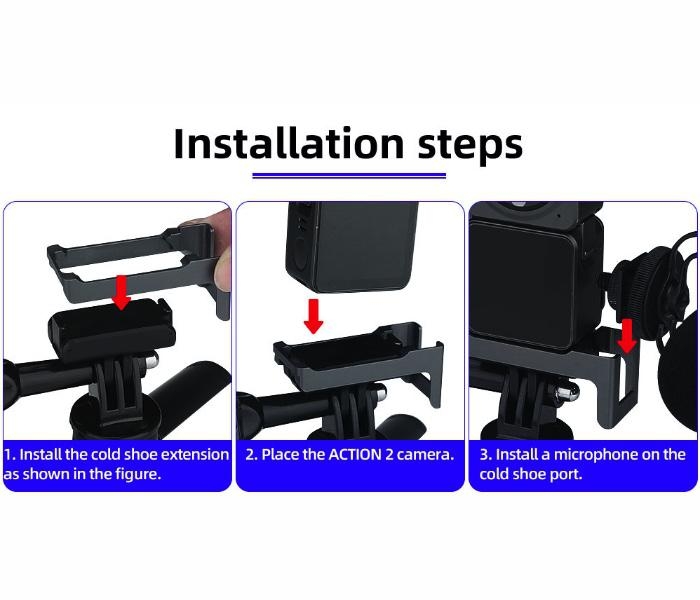 Installation steps

1. Install the cold shoe extension as shown in the figure.

2. Place the ACTION 2 camera.

3. Install a microphone on the cold shoe port.