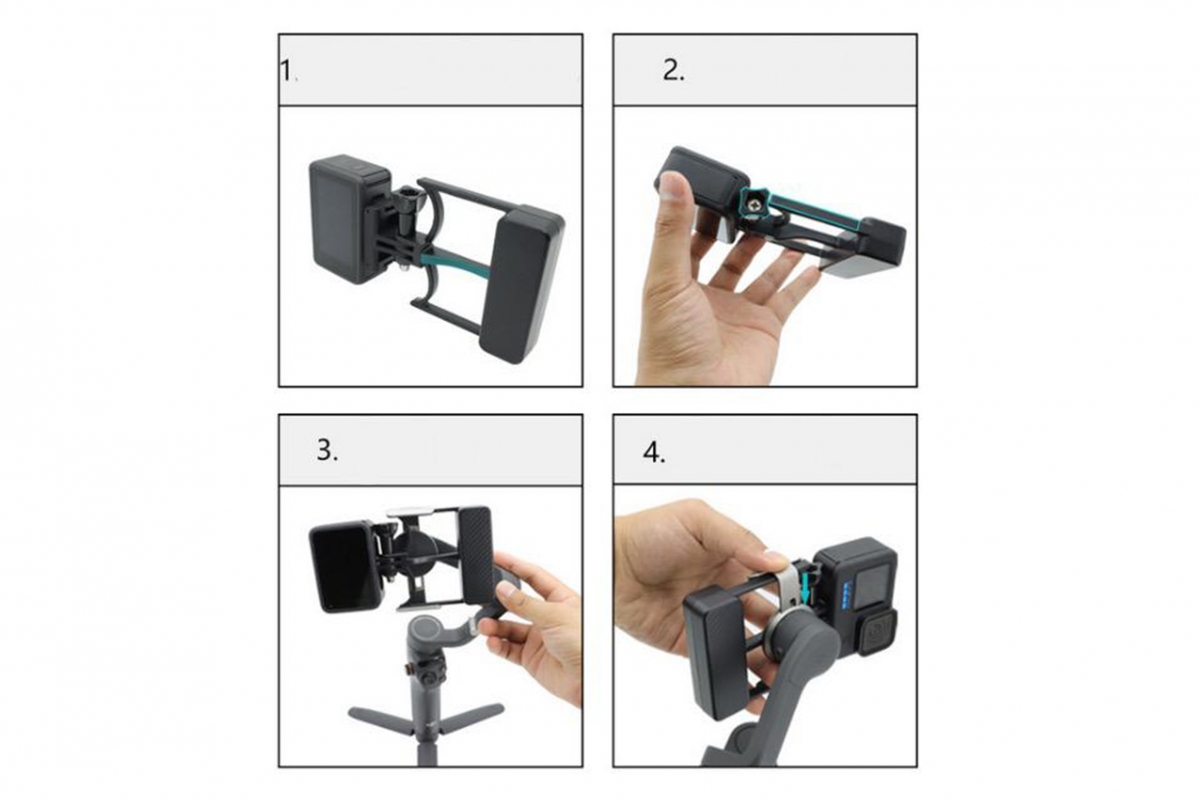 1.

2.

3.

4.