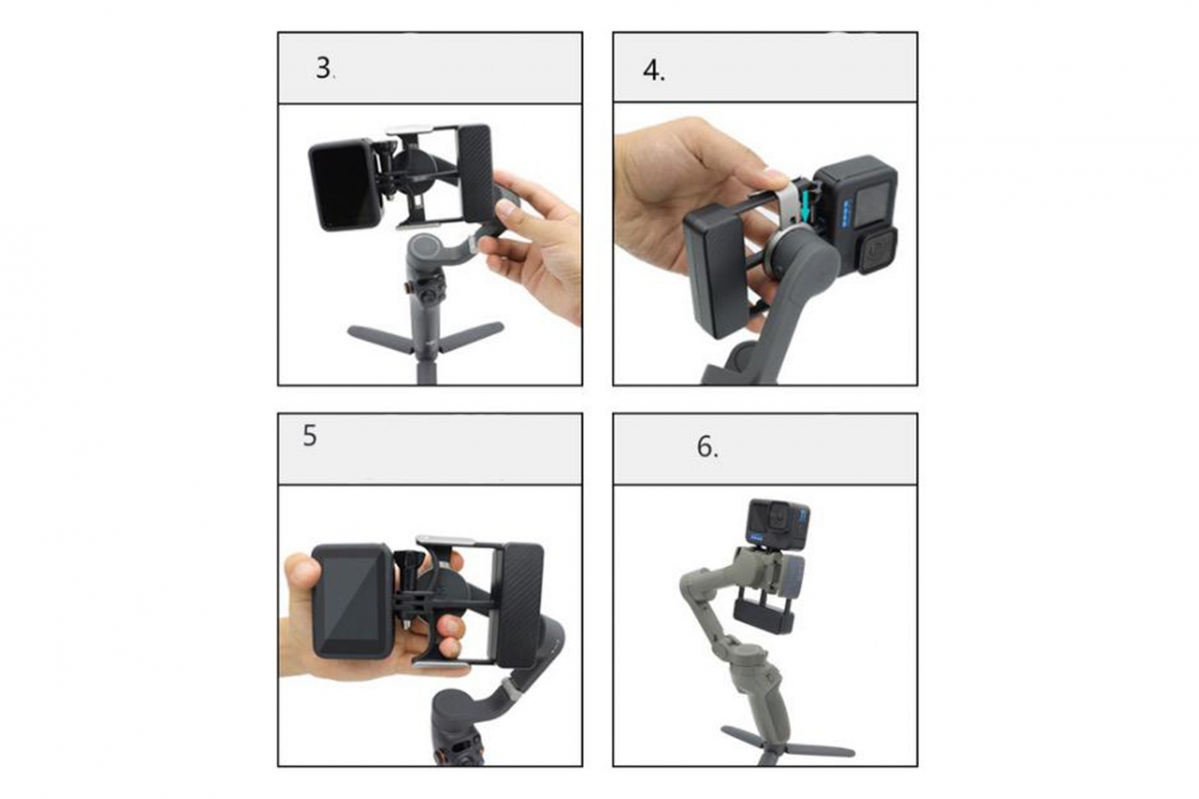 3.

4.

5

6.