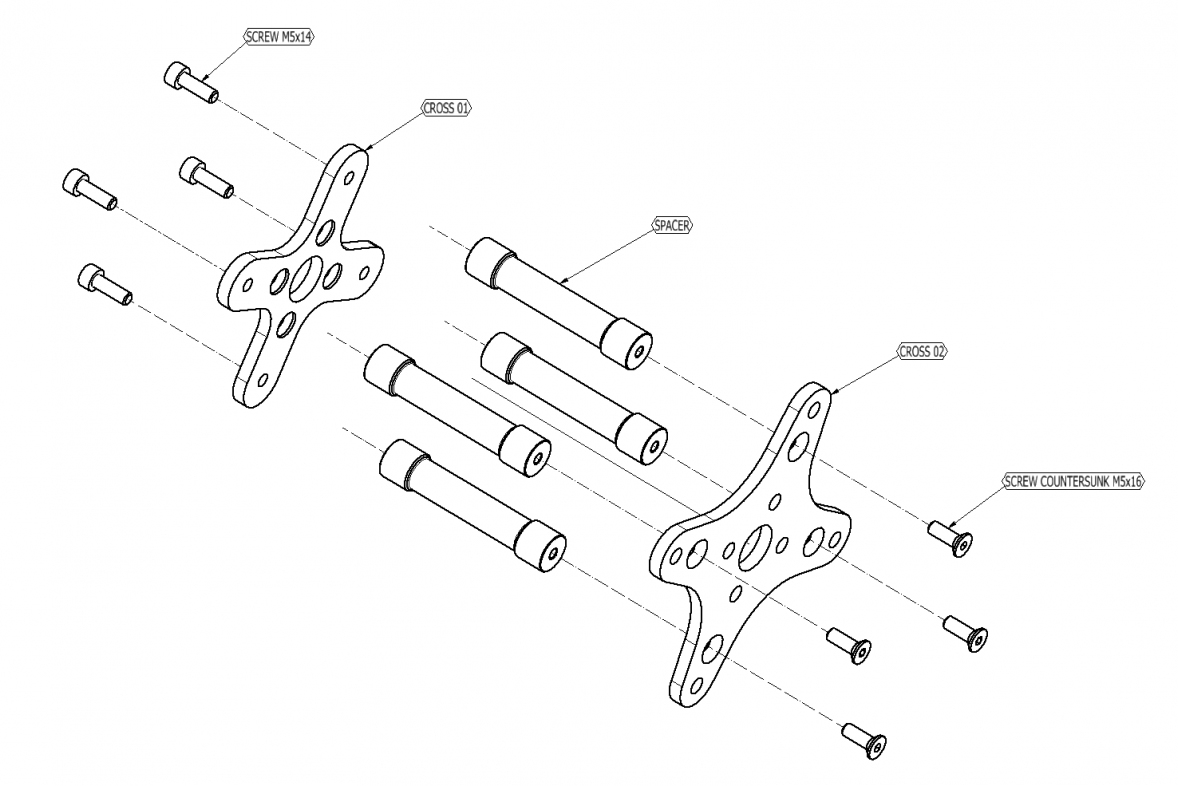 SCREW M5x14

CROSS 01

SPACER

CROSS 02

SCREW COUNTERSUNK M5x16